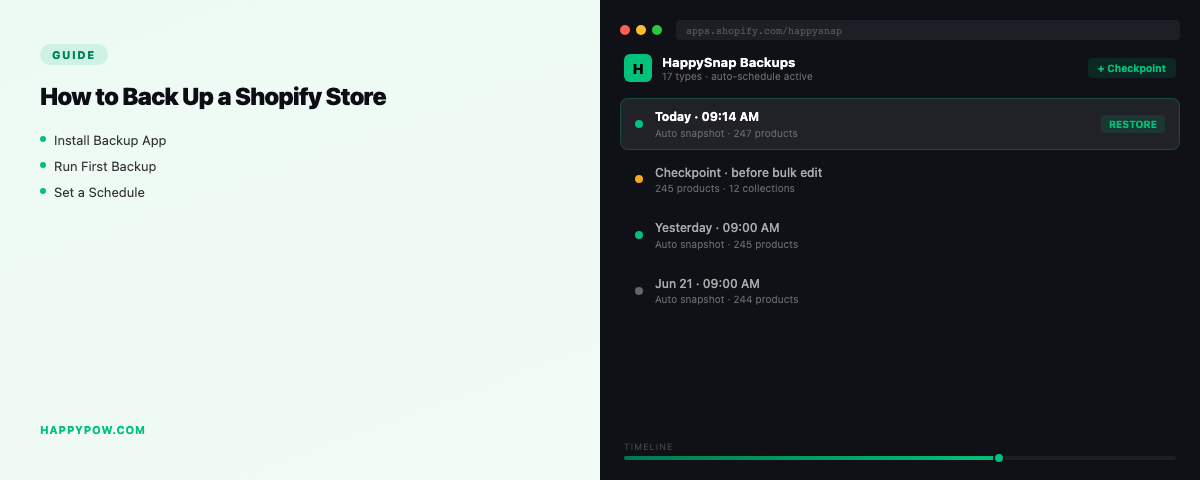 GUIDE

How to Back Up a Shopify Store

• Install Backup App
• Run First Backup
• Set a Schedule

HAPPYPOW.COM

apps.shopify.com/happysnap

H

HappySnap Backups
17 types · auto-schedule active

+ Checkpoint

Today · 09:14 AM
Auto snapshot · 247 products

RESTORE

Checkpoint · before bulk edit
245 products · 12 collections

Yesterday · 09:00 AM
Auto snapshot · 245 products

Jun 21 · 09:00 AM
Auto snapshot · 244 products

TIMELINE